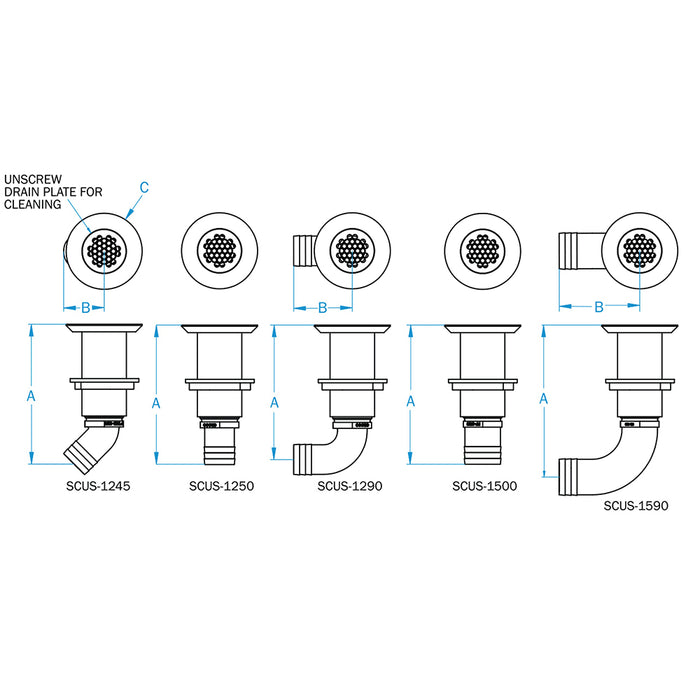 UNSCREW DRAIN PLATE FOR CLEANING

C

B

B

B

A

A

A

A

A

SCUS-1245

SCUS-1250

SCUS-1290

SCUS-1500

SCUS-1590